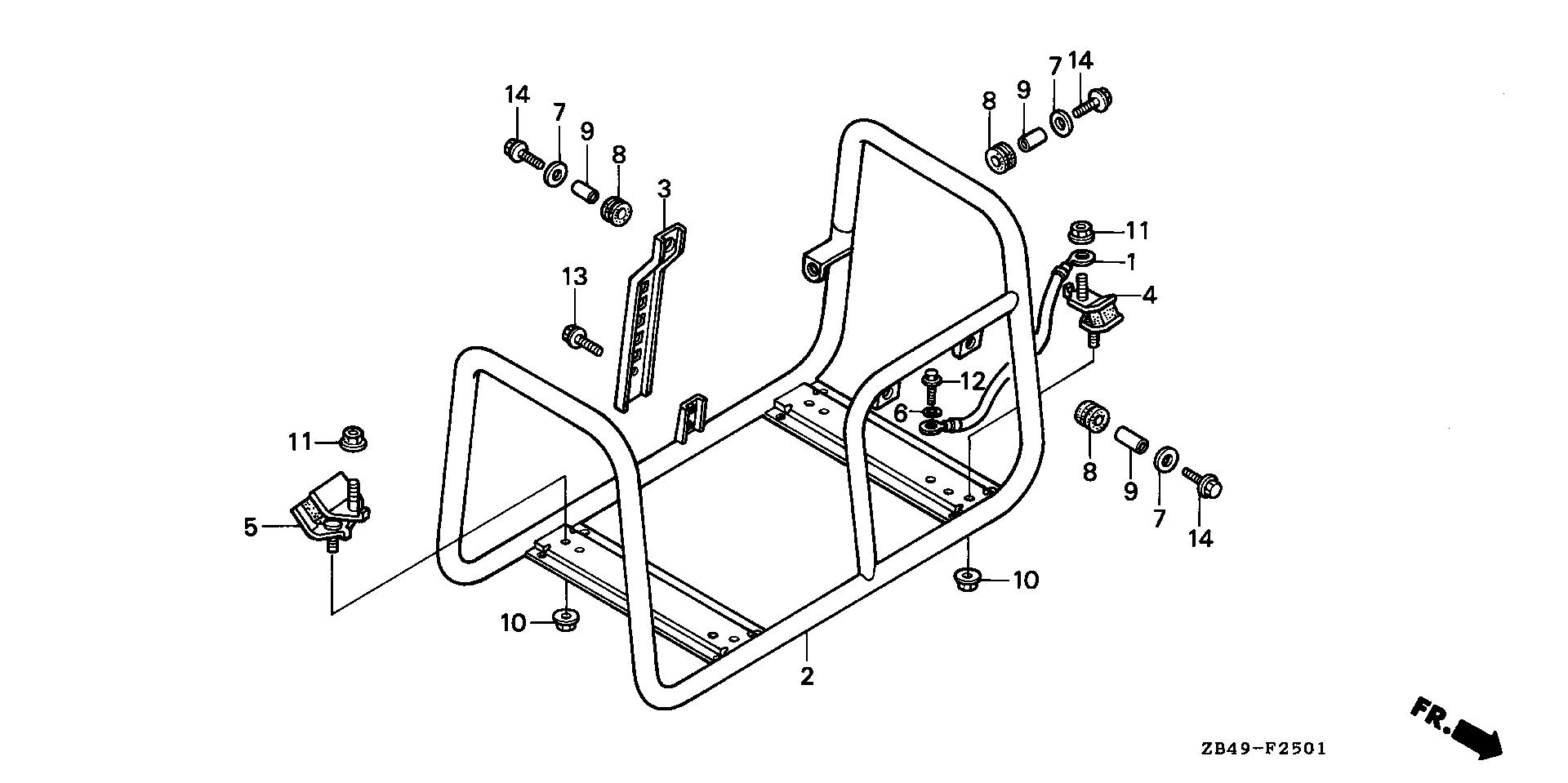 14
7
9
8
3
13
8
9
7
14
11
1
4
12
6
11
5
8
9
7
14
10
10
2
FR.
ZB49-F2501