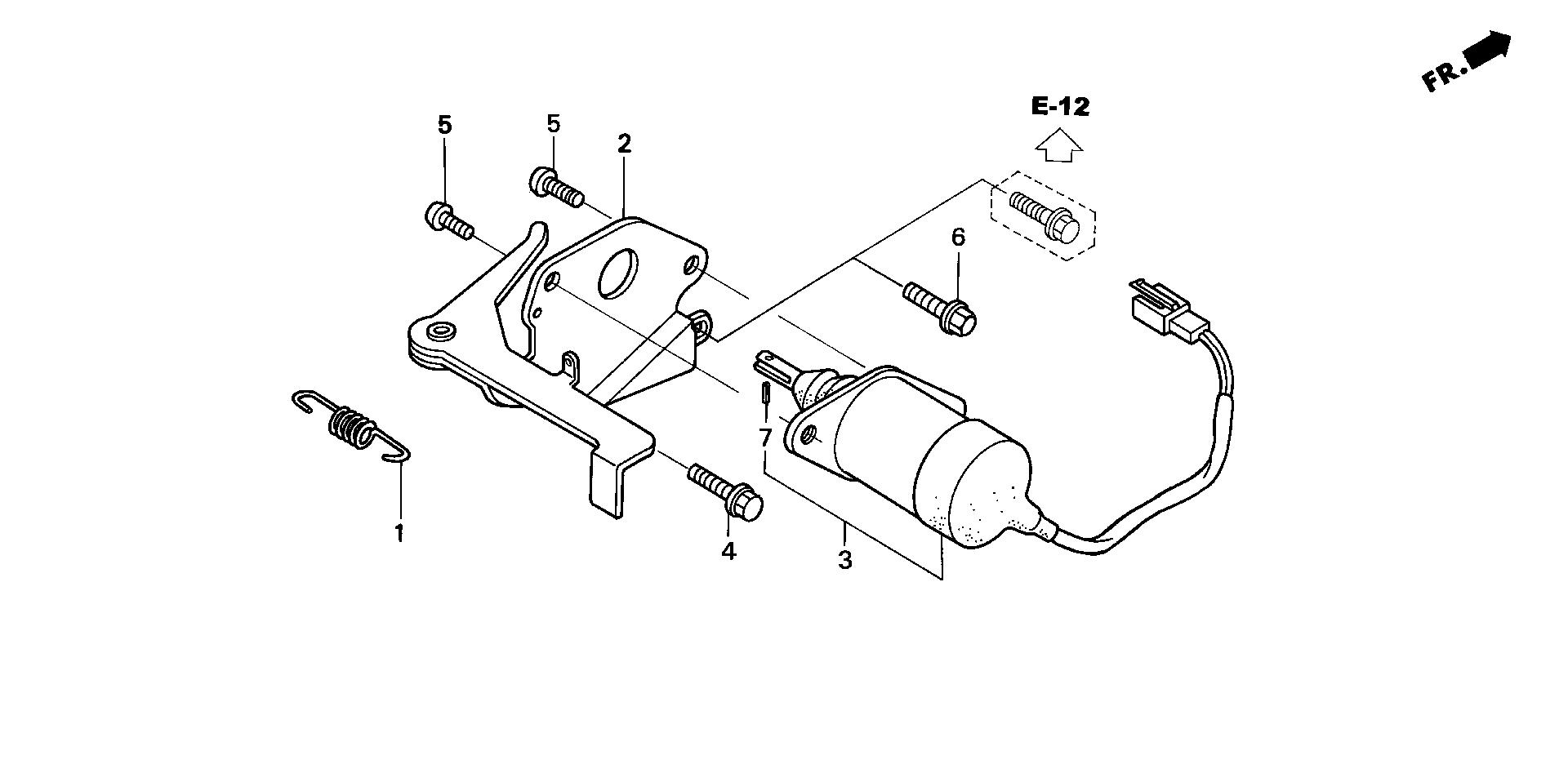 FR.

E-12

5

5

2

6

7

1

4

3