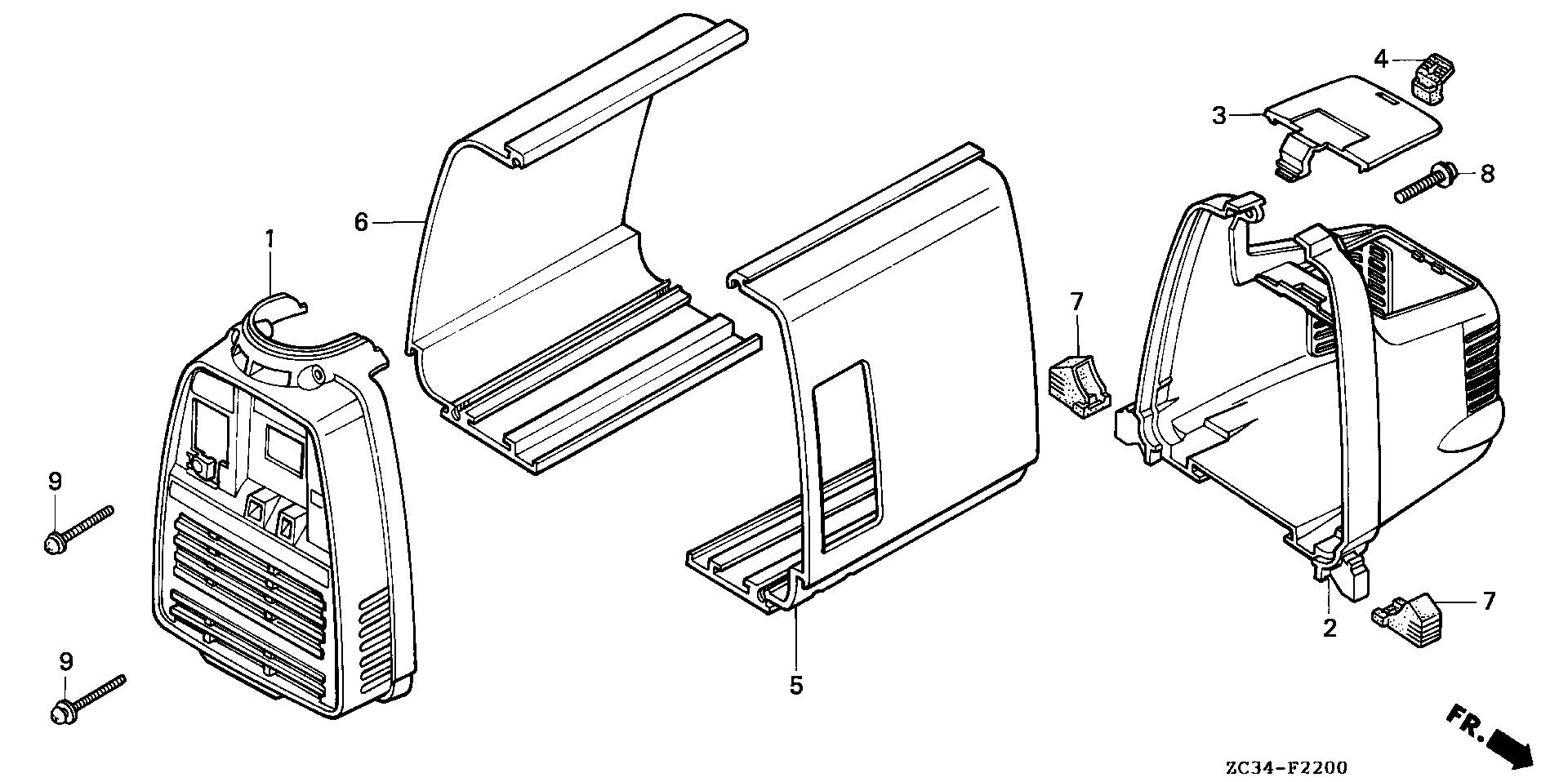 4
3
8
6
1
7
9
9
5
2
7
FR.
ZC34-F2200