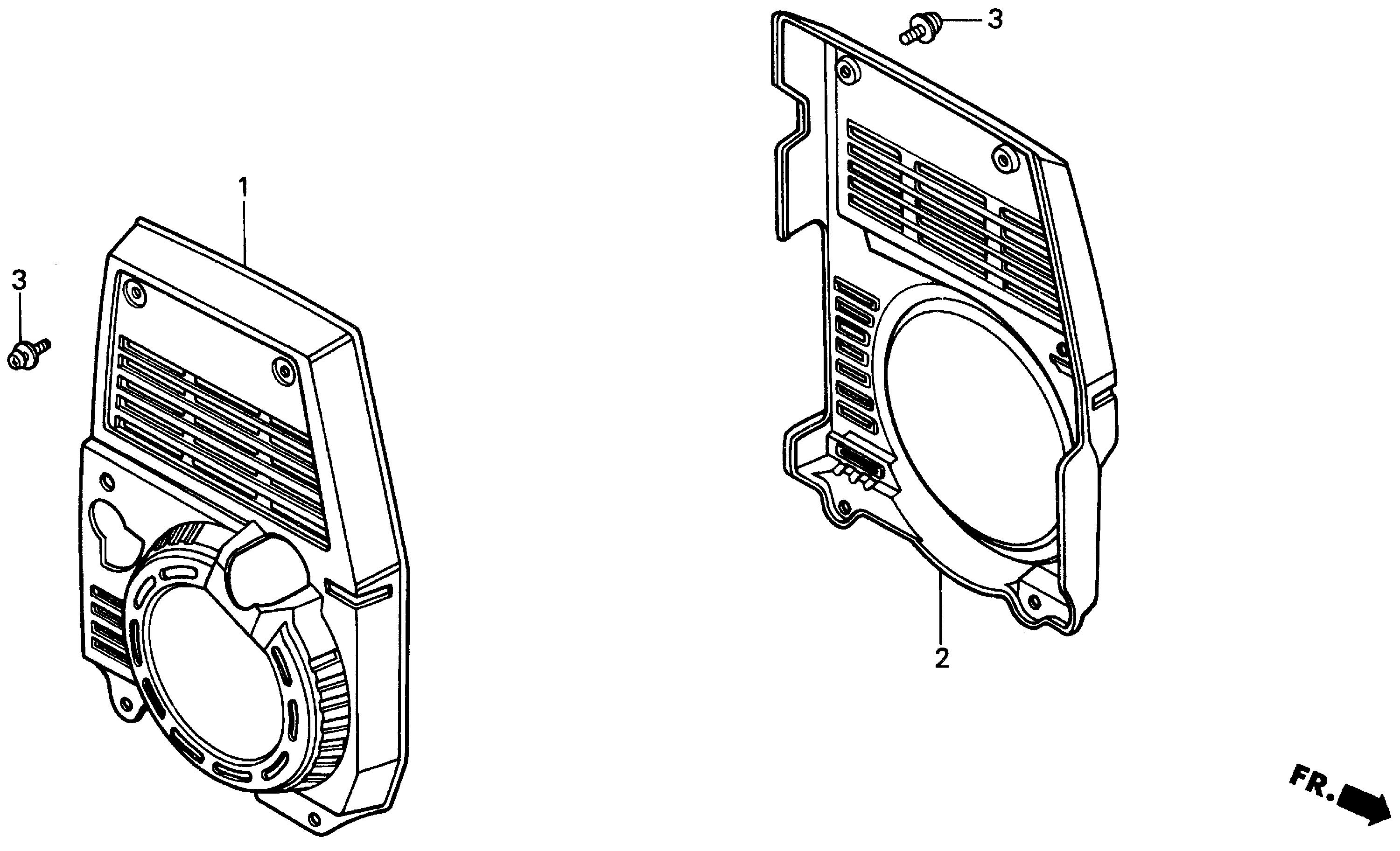 3

1

3

2

FR.