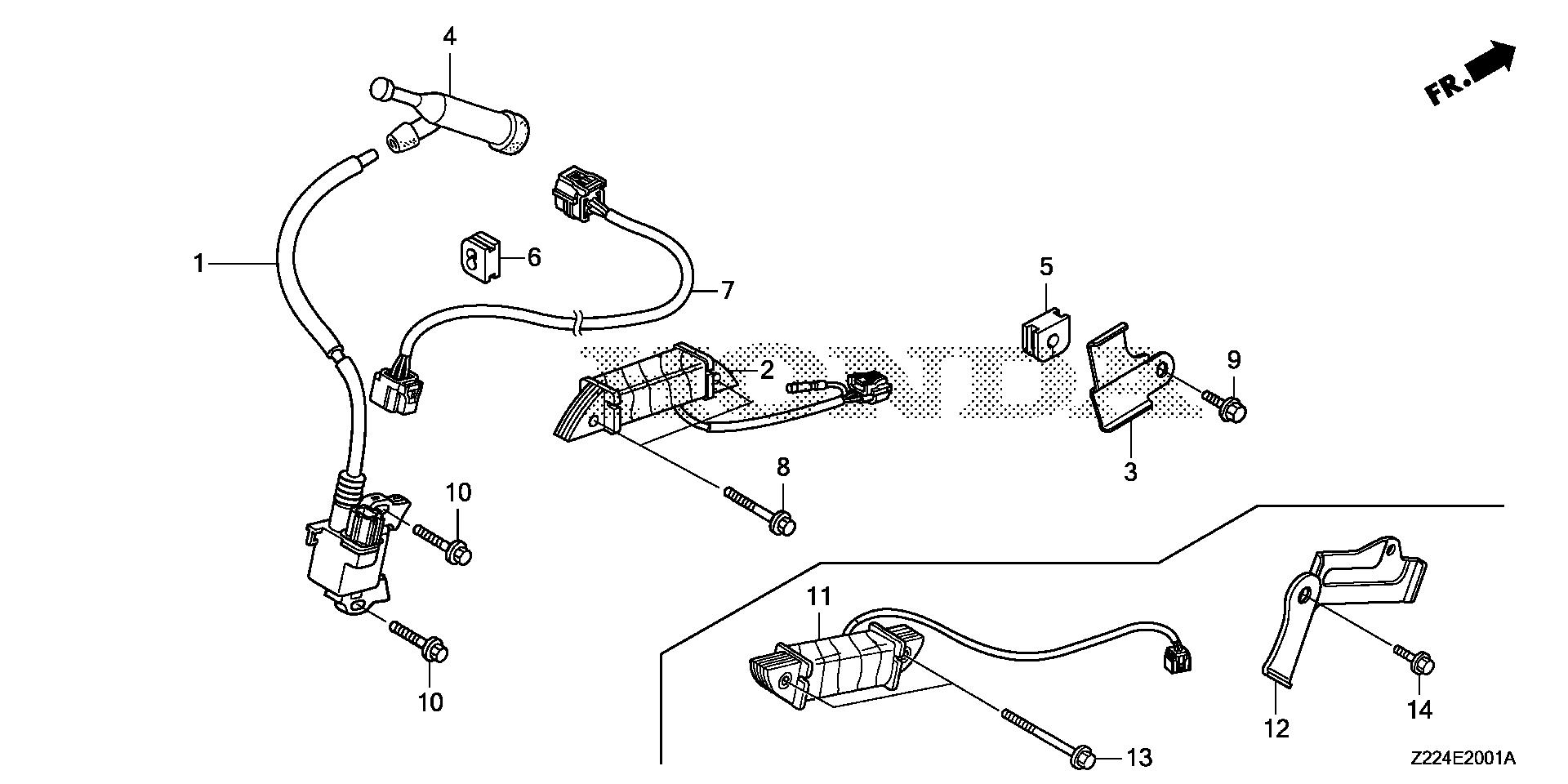 4
FR.
1
6
7
5
2
9
3
8
10
10
11
12
14
13
HONDA
Z224E2001A